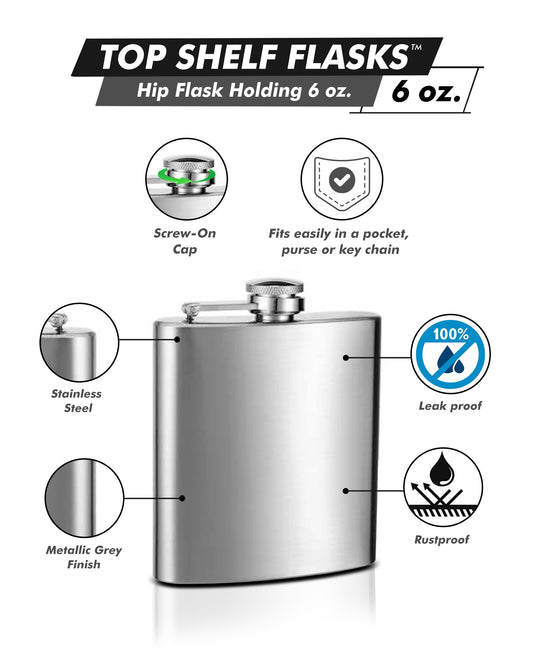 TOP SHELF FLASKS™
Hip Flask Holding 6 oz.
6 oz.

Screw-On Cap

Fits easily in a pocket, purse or key chain

Stainless Steel

100%

Leak proof

Metallic Grey Finish

Rustproof